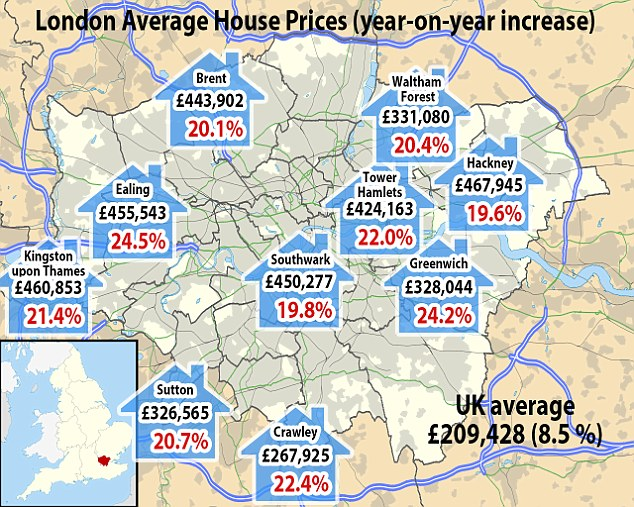 London Average House Prices (year-on-year increase)

Brent
£443,902
20.1%

Waltham Forest
£331,080
20.4%

Hackney
£467,945
19.6%

Ealing
£455,543
24.5%

Tower Hamlets
£424,163
22.0%

Kingston upon Thames
£460,853
21.4%

Southwark
£450,277
19.8%

Greenwich
£328,044
24.2%

Sutton
£326,565
20.7%

Crawley
£267,925
22.4%

UK average
£209,428 (8.5 %)